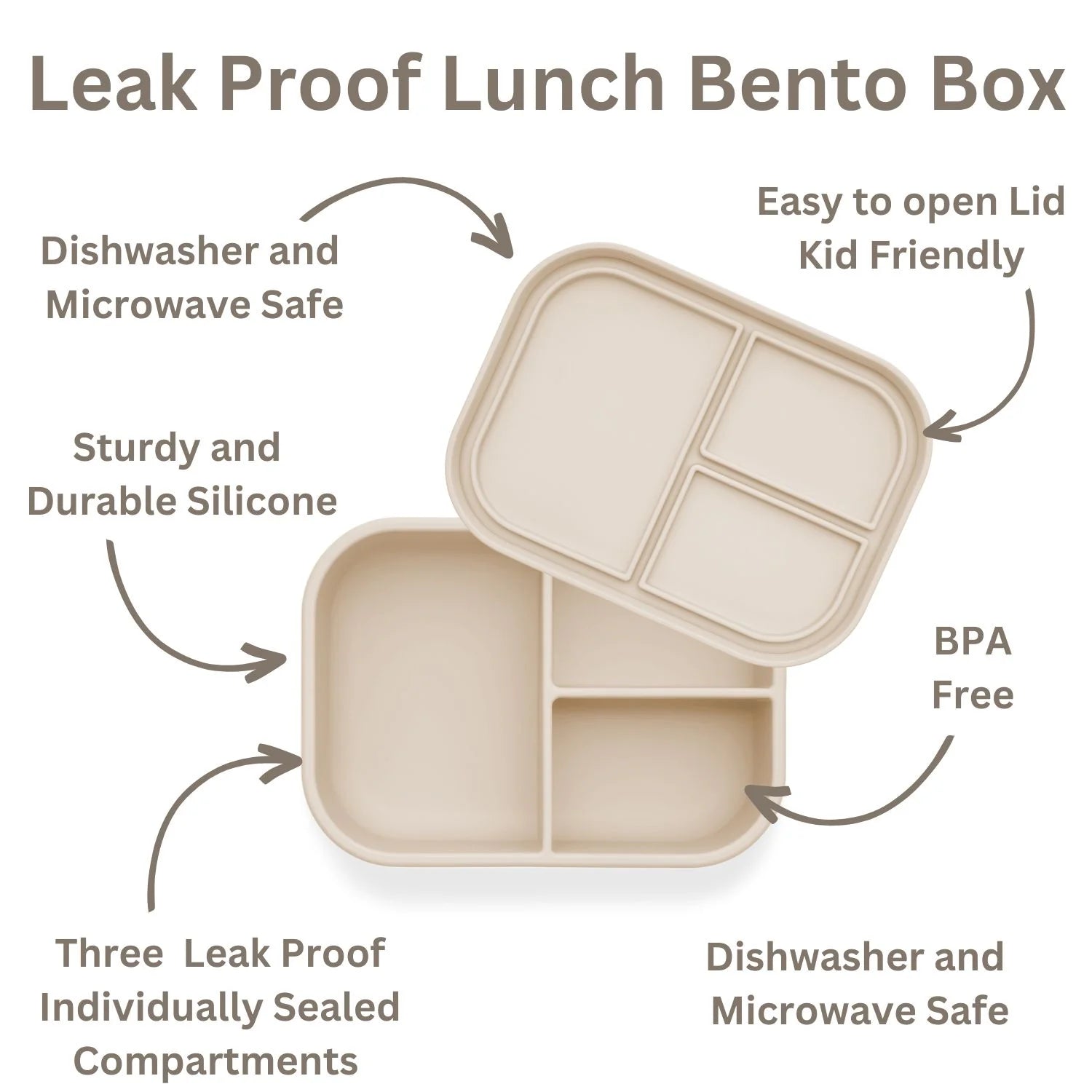 Leak Proof Lunch Bento Box

Dishwasher and Microwave Safe

Easy to open Lid Kid Friendly

Sturdy and Durable Silicone

BPA Free

Three Leak Proof Individually Sealed Compartments

Dishwasher and Microwave Safe