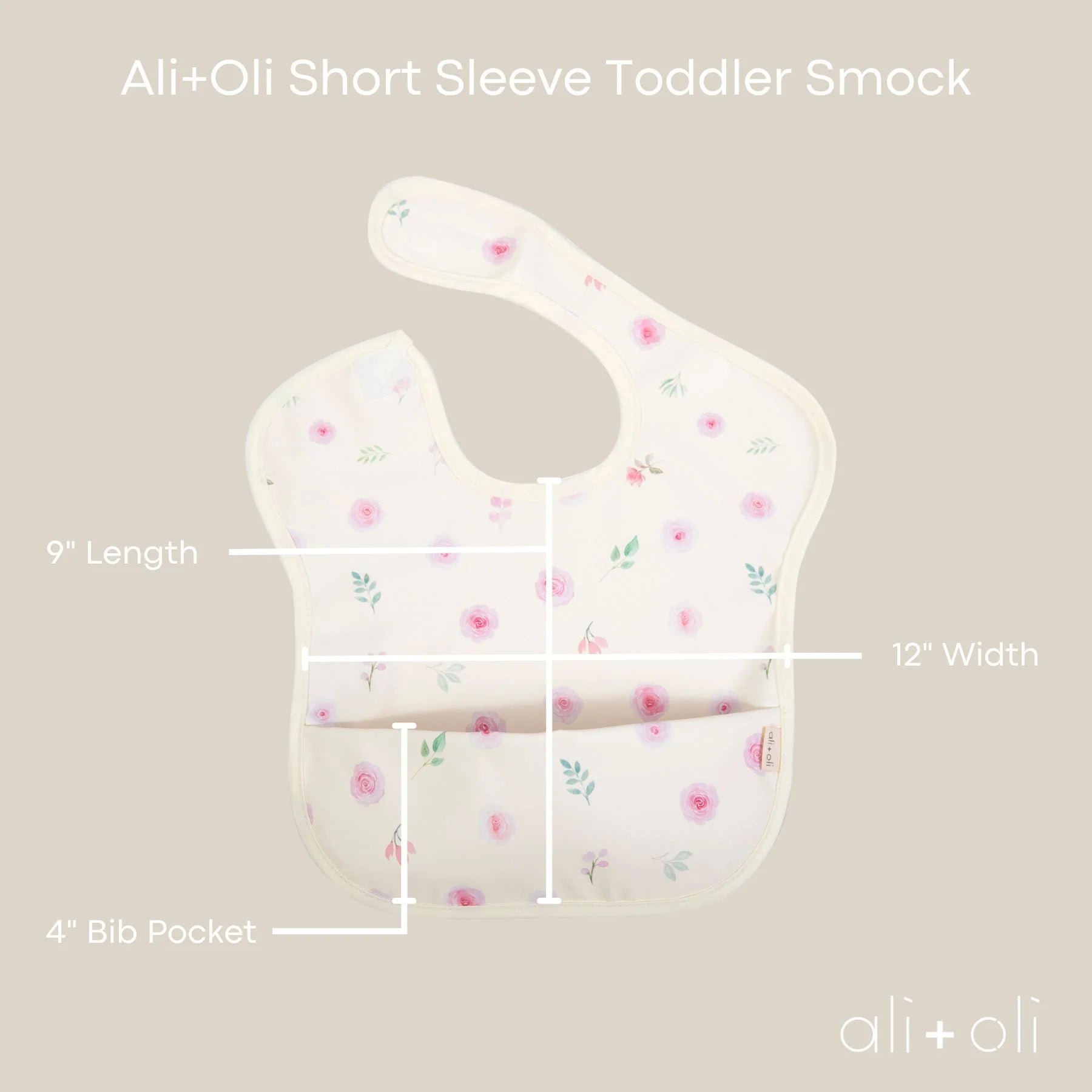 Ali+Oli Short Sleeve Toddler Smock

9" Length

12" Width

ali+oli

4" Bib Pocket

ali+oli